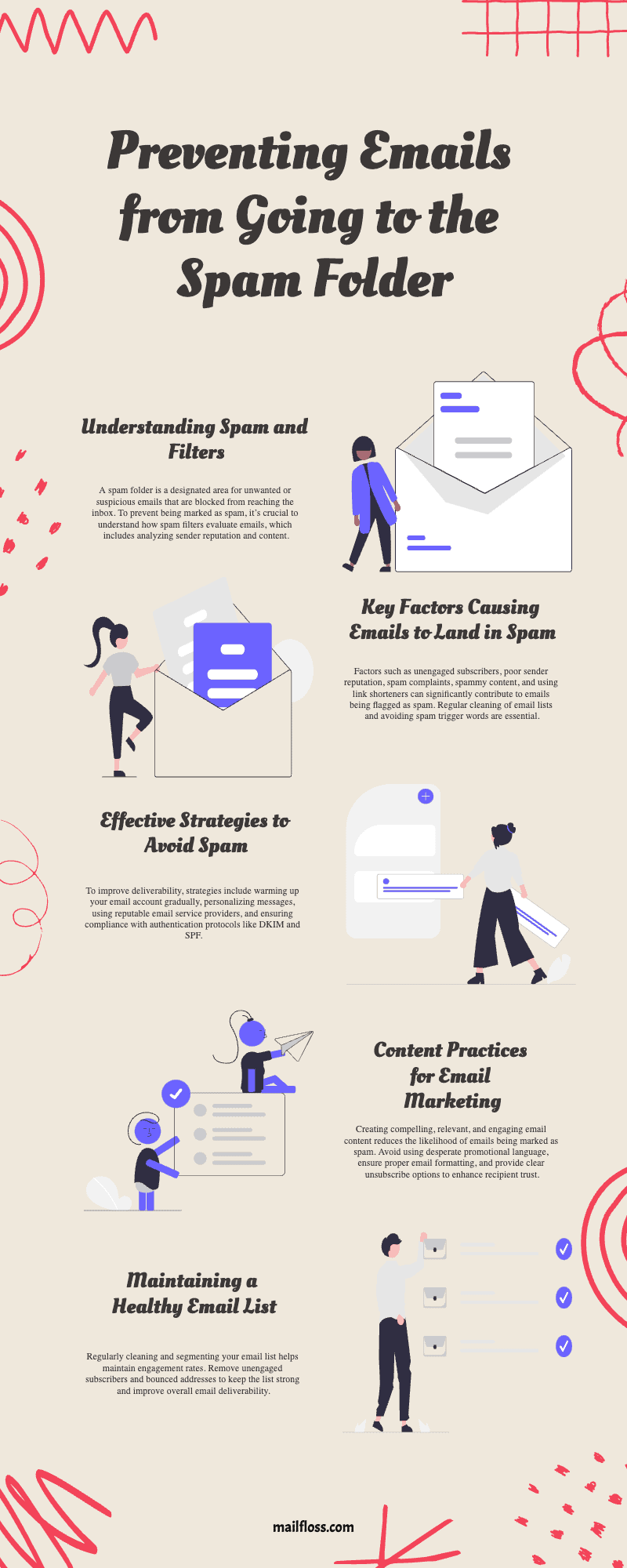 Preventing Emails from Going to the Spam Folder

Understanding Spam and Filters

A spam folder is a designated area for unwanted or suspicious emails that are blocked from reaching the inbox. To prevent being marked as spam, it's crucial to understand how spam filters evaluate emails, which includes analyzing sender reputation and content.

Key Factors Causing Emails to Land in Spam

Factors such as unengaged subscribers, poor sender reputation, spam complaints, spammy content, and using link shorteners can significantly contribute to emails being flagged as spam. Regular cleaning of email lists and avoiding spam trigger words are essential.

Effective Strategies to Avoid Spam

To improve deliverability, strategies include warming up your email account gradually, personalizing messages, using reputable email service providers, and ensuring compliance with authentication protocols like DKIM and SPF.

Content Practices for Email Marketing

Creating compelling, relevant, and engaging email content reduces the likelihood of emails being marked as spam. Avoid using desperate promotional language, ensure proper email formatting, and provide clear unsubscribe options to enhance recipient trust.

Maintaining a Healthy Email List

Regularly cleaning and segmenting your email list helps maintain engagement rates. Remove unengaged subscribers and bounced addresses to keep the list strong and improve overall email deliverability.

mailfloss.com