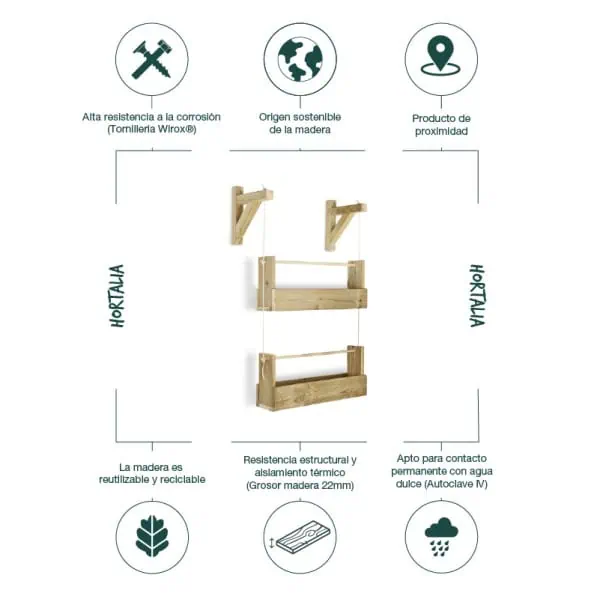 Alta resistencia a la corrosión (Tornillería Wirox®)

Origen sostenible de la madera

Producto de proximidad

HORTALIA

HORTALIA

La madera es reutilizable y reciclable

Resistencia estructural y aislamiento térmico (Grosor madera 22mm)

Apto para contacto permanente con agua dulce (Autoclave IV)