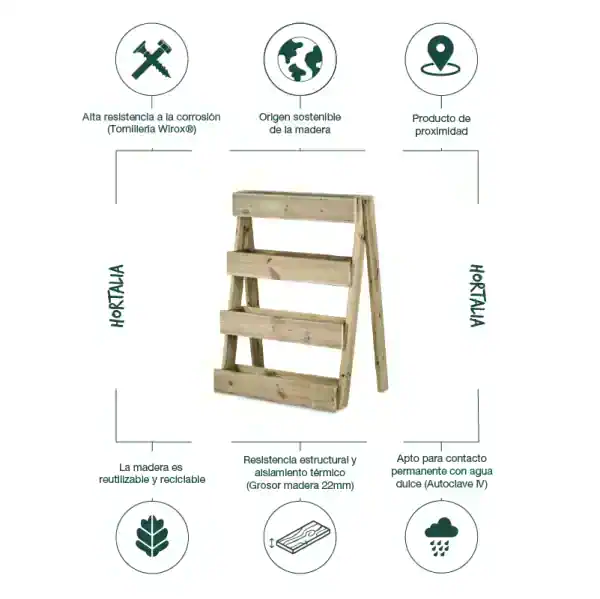 Alta resistencia a la corrosión (Tornillería Wirox®)

Origen sostenible de la madera

Producto de proximidad

HORTALIA

HORTALIA

La madera es reutilizable y reciclable

Resistencia estructural y aislamiento térmico (Grosor madera 22mm)

Apto para contacto permanente con agua dulce (Autoclave IV)