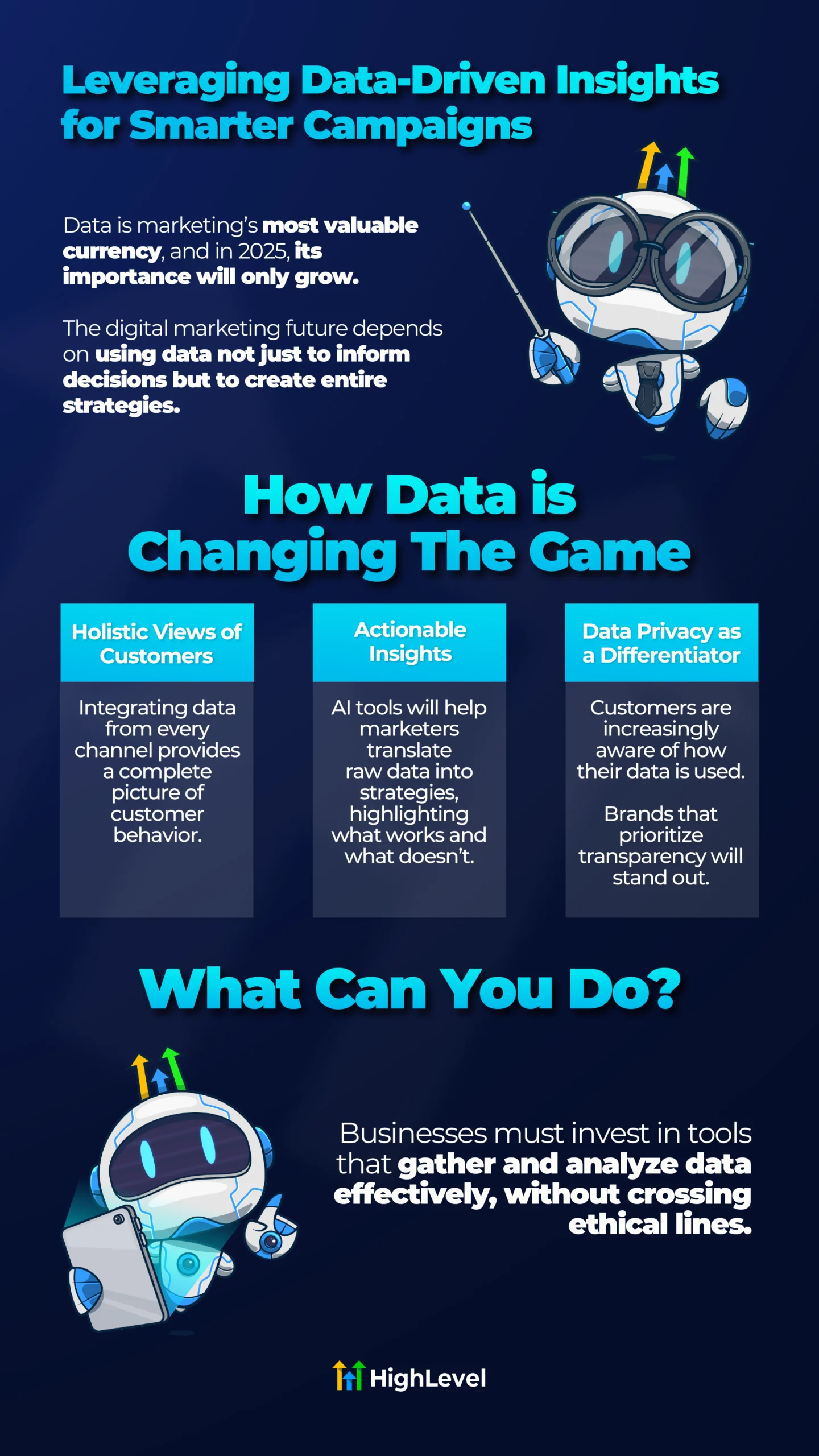 Leveraging Data-Driven Insights for Smarter Campaigns

Data is marketing's most valuable currency, and in 2025, its importance will only grow.

The digital marketing future depends on using data not just to inform decisions but to create entire strategies.

How Data is Changing The Game

Holistic Views of Customers

Integrating data from every channel provides a complete picture of customer behavior.

Actionable Insights

AI tools will help marketers translate raw data into strategies, highlighting what works and what doesn't.

Data Privacy as a Differentiator

Customers are increasingly aware of how their data is used.

Brands that prioritize transparency will stand out.

What Can You Do?

Businesses must invest in tools that gather and analyze data effectively, without crossing ethical lines.

HighLevel