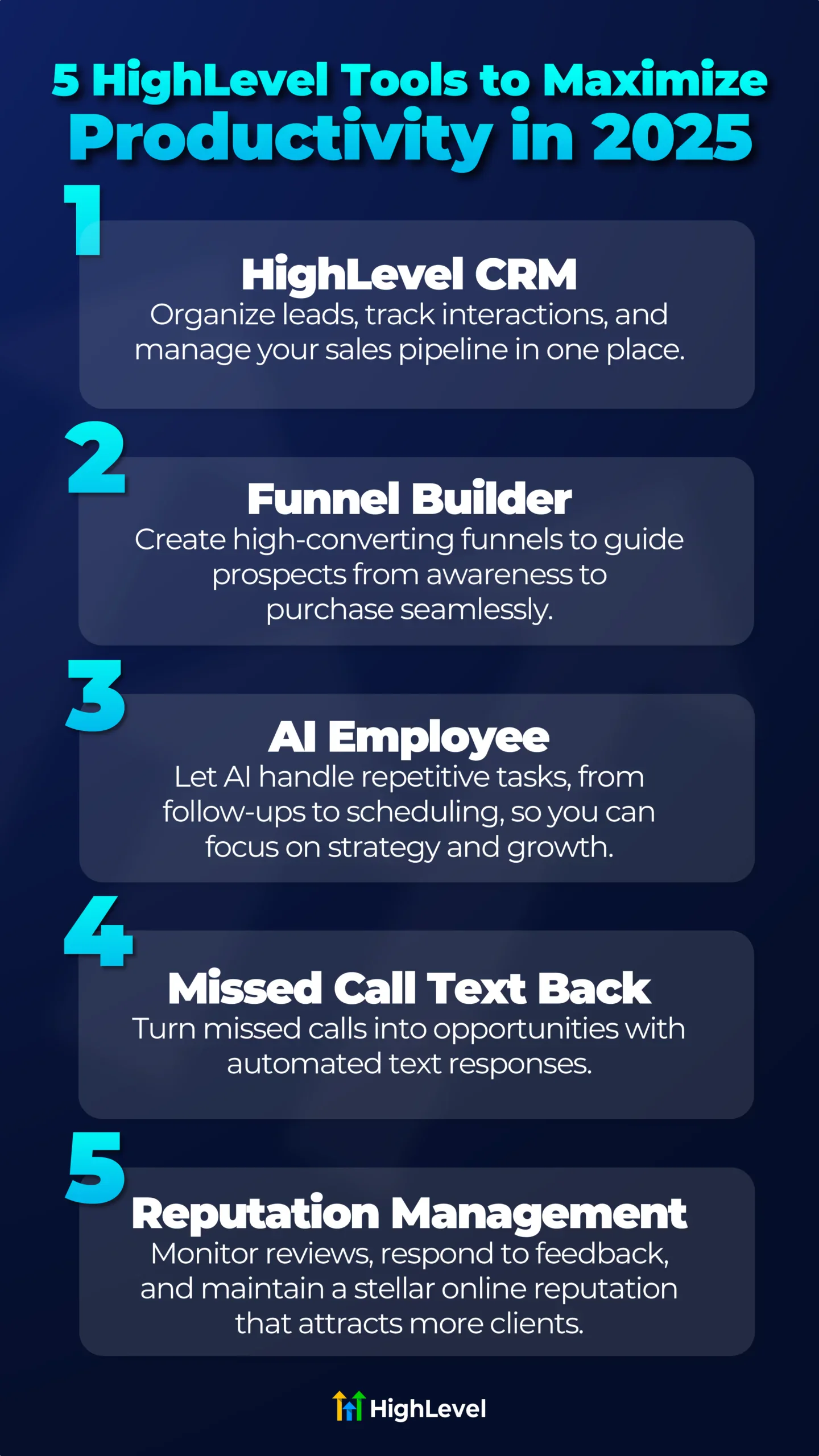 5 HighLevel Tools to Maximize Productivity in 2025

1

HighLevel CRM

Organize leads, track interactions, and manage your sales pipeline in one place.

2

Funnel Builder

Create high-converting funnels to guide prospects from awareness to purchase seamlessly.

3

AI Employee

Let AI handle repetitive tasks, from follow-ups to scheduling, so you can focus on strategy and growth.

4

Missed Call Text Back

Turn missed calls into opportunities with automated text responses.

5

Reputation Management

Monitor reviews, respond to feedback, and maintain a stellar online reputation that attracts more clients.

HighLevel