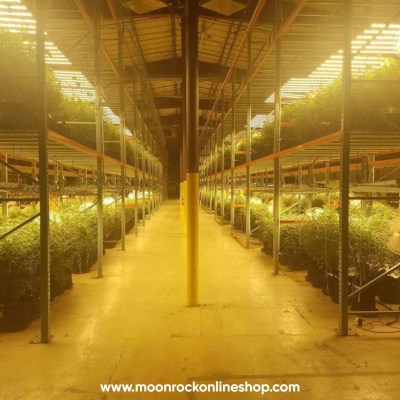 www.moonrockonlineshop.com