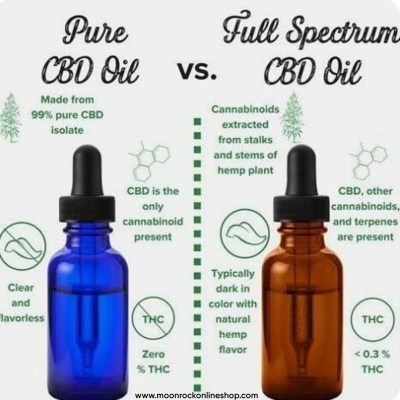 Pure CBD Oil vs. Full Spectrum CBD Oil

Made from 99% pure CBD isolate

CBD is the only cannabinoid present

Clear and flavorless

THC

Zero % THC

Cannabinoids extracted from stalks and stems of hemp plant

CBD, other cannabinoids, and terpenes are present

Typically dark in color with natural hemp flavor

THC

< 0.3 % THC

www.moonrockonlineshop.com