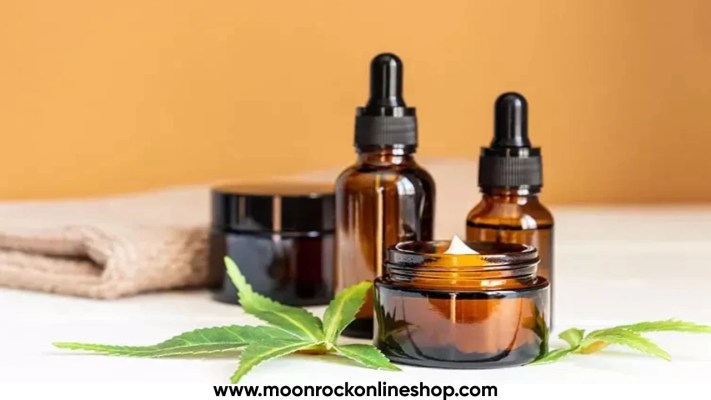 www.moonrockonlineshop.com