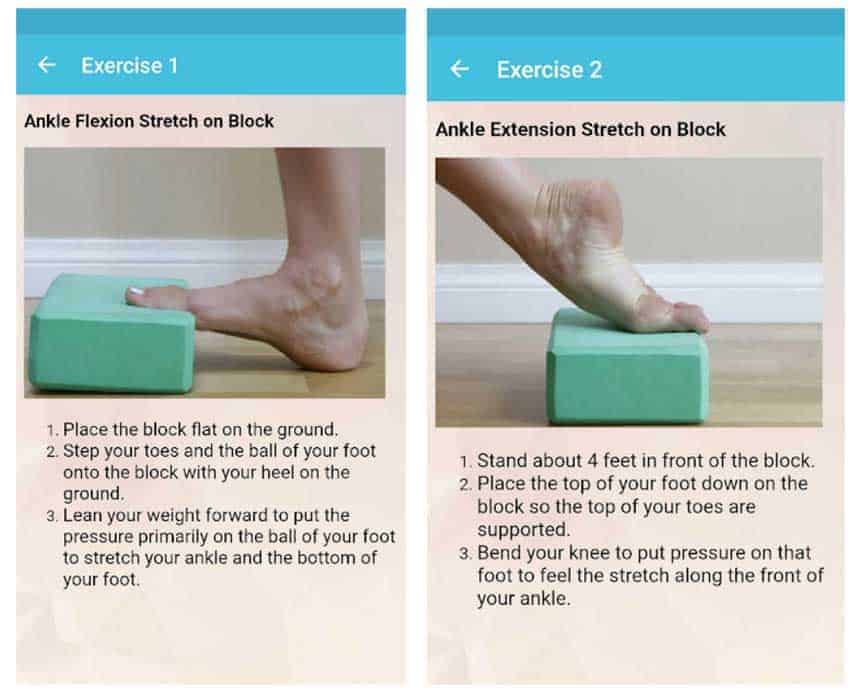 ← Exercise 1

Ankle Flexion Stretch on Block

1. Place the block flat on the ground.
2. Step your toes and the ball of your foot onto the block with your heel on the ground.
3. Lean your weight forward to put the pressure primarily on the ball of your foot to stretch your ankle and the bottom of your foot.

← Exercise 2

Ankle Extension Stretch on Block

1. Stand about 4 feet in front of the block.
2. Place the top of your foot down on the block so the top of your toes are supported.
3. Bend your knee to put pressure on that foot to feel the stretch along the front of your ankle.