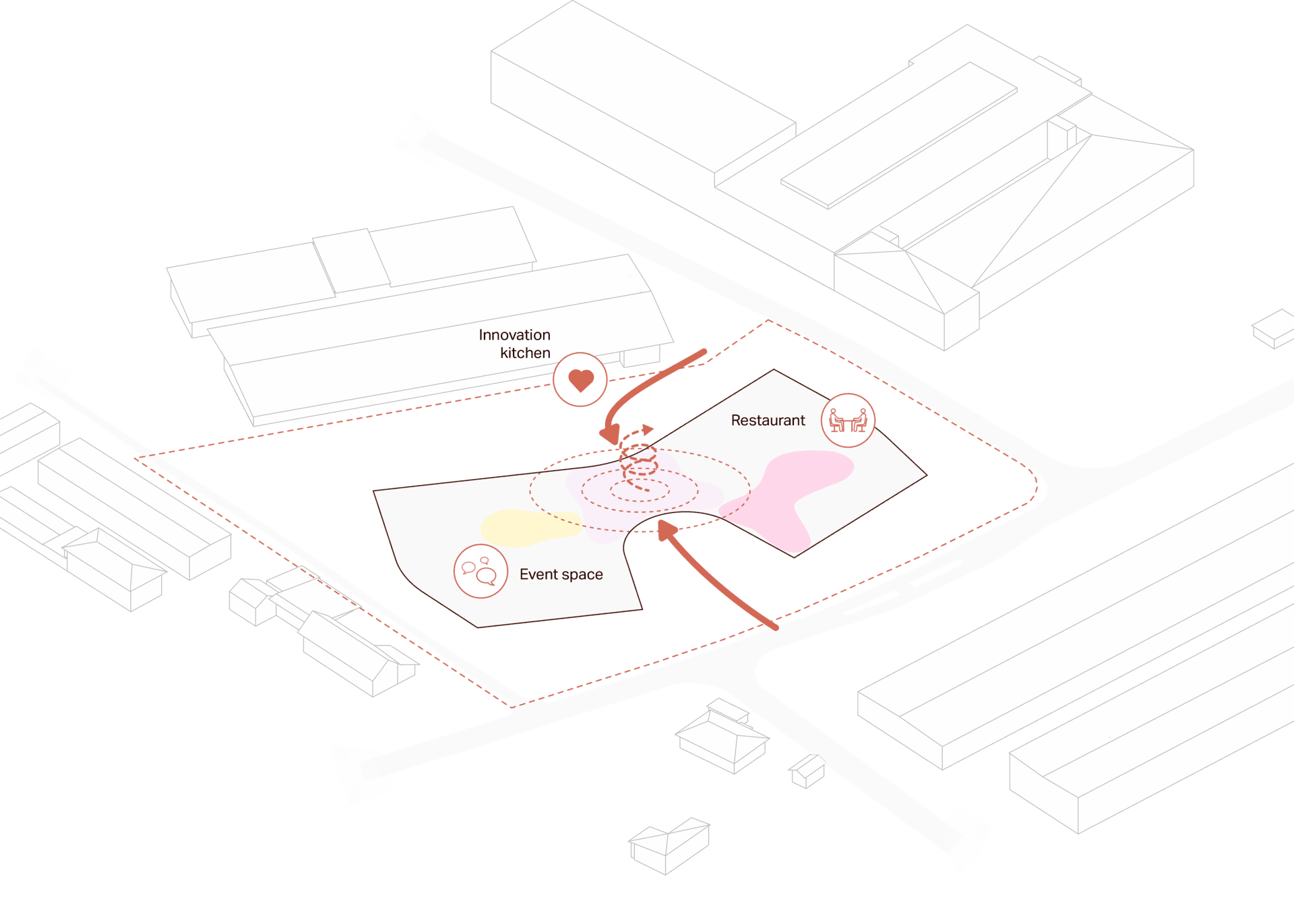 Innovation kitchen

Restaurant

Event space