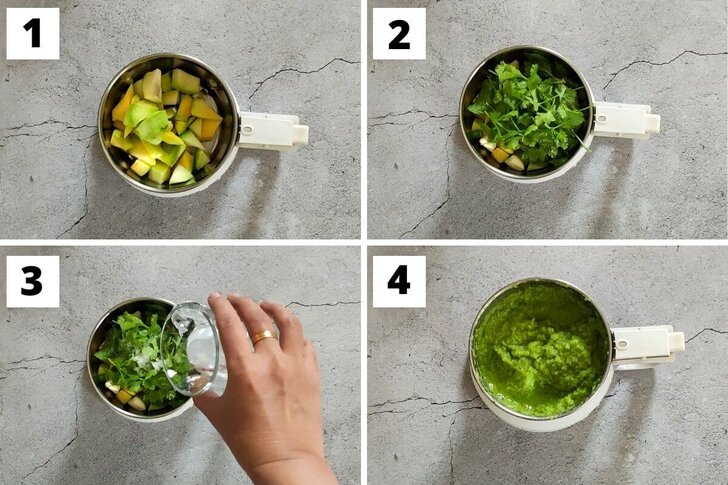 1

2

3

4