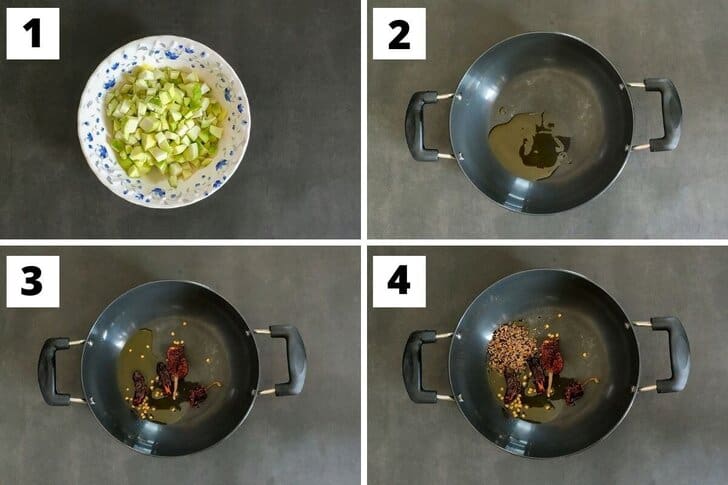 1

2

3

4