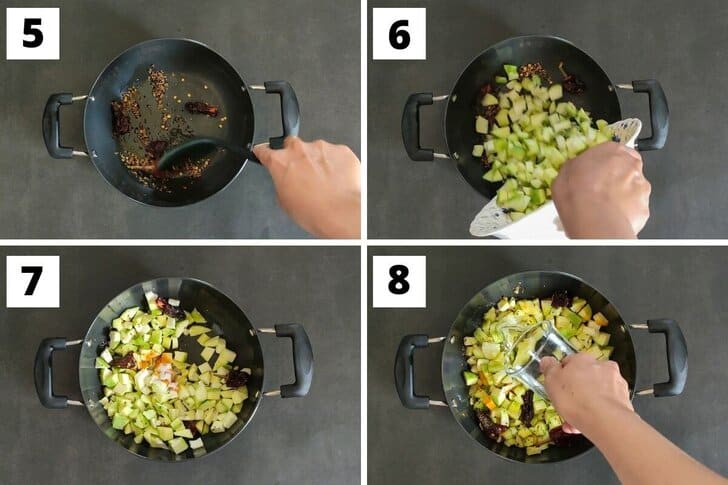 5

6

7

8