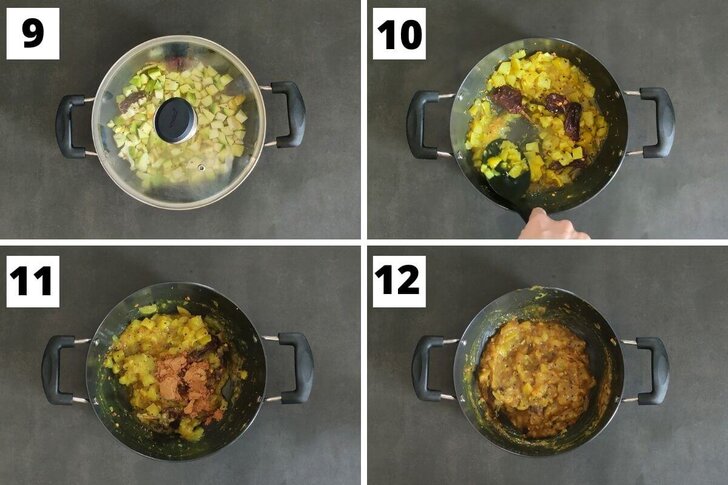 9

10

11

12