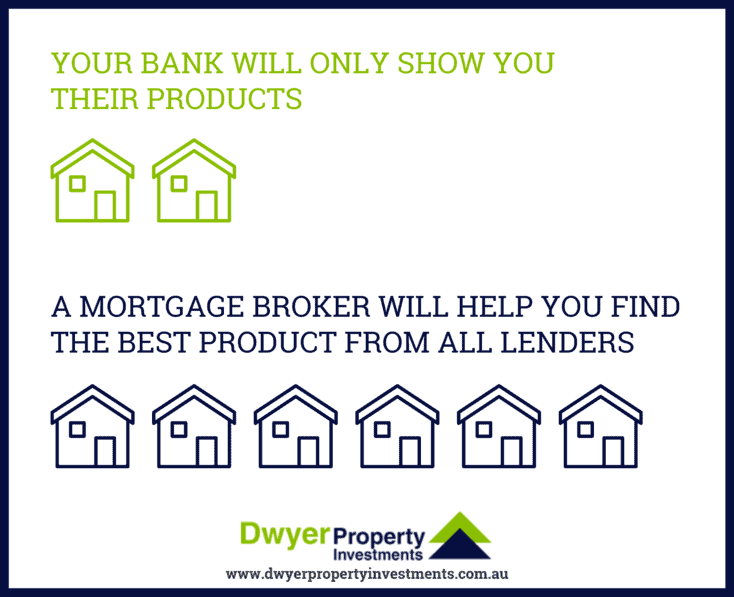 YOUR BANK WILL ONLY SHOW YOU THEIR PRODUCTS

A MORTGAGE BROKER WILL HELP YOU FIND THE BEST PRODUCT FROM ALL LENDERS

Dwyer Property Investments

www.dwyerpropertyinvestments.com.au