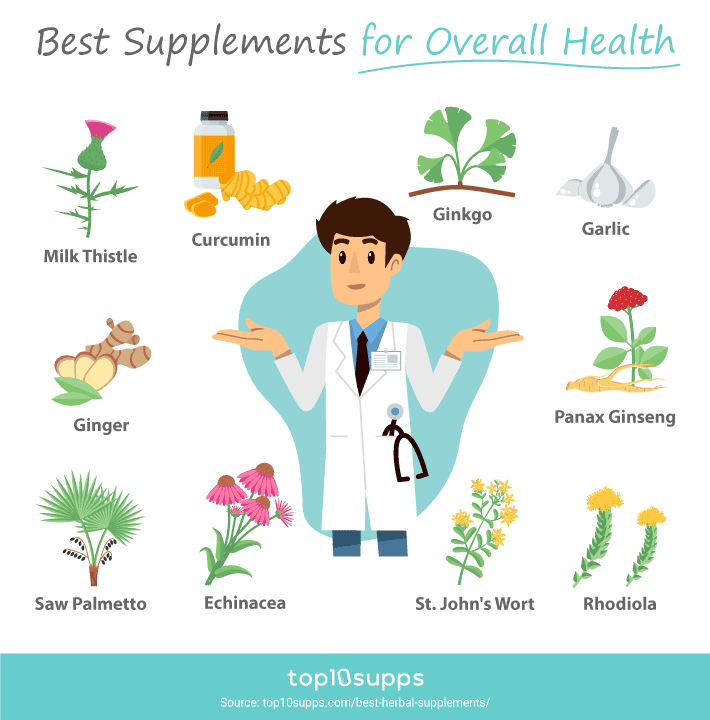 Best Supplements for Overall Health

Milk Thistle

Curcumin

Ginkgo

Garlic

Ginger

Panax Ginseng

Saw Palmetto

Echinacea

St. John's Wort

Rhodiola

top10supps

Source: top10supps.com/best-herbal-supplements/