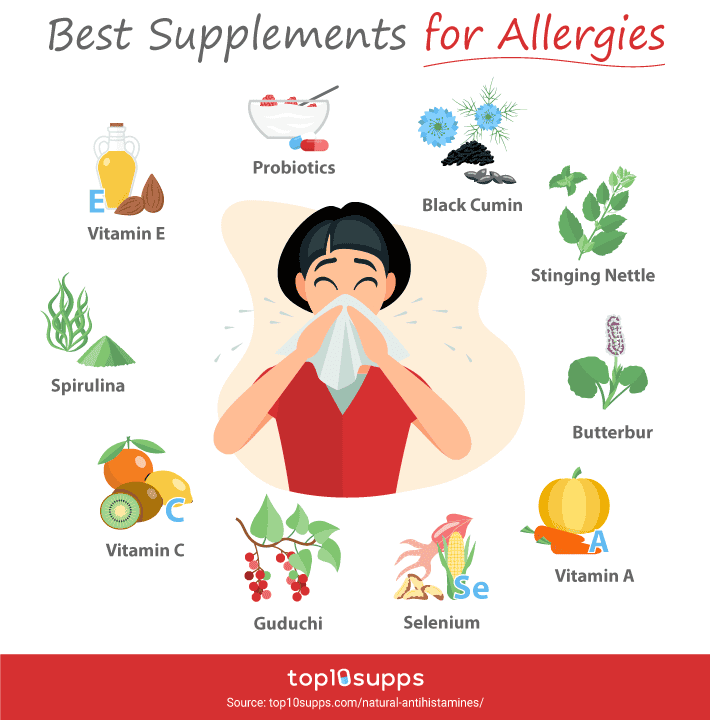 Best Supplements for Allergies

Probiotics

Black Cumin

E

Vitamin E

Stinging Nettle

Spirulina

Butterbur

C

Vitamin C

A

Vitamin A

Guduchi

Se

Selenium

top10supps

Source: top10supps.com/natural-antihistamines/