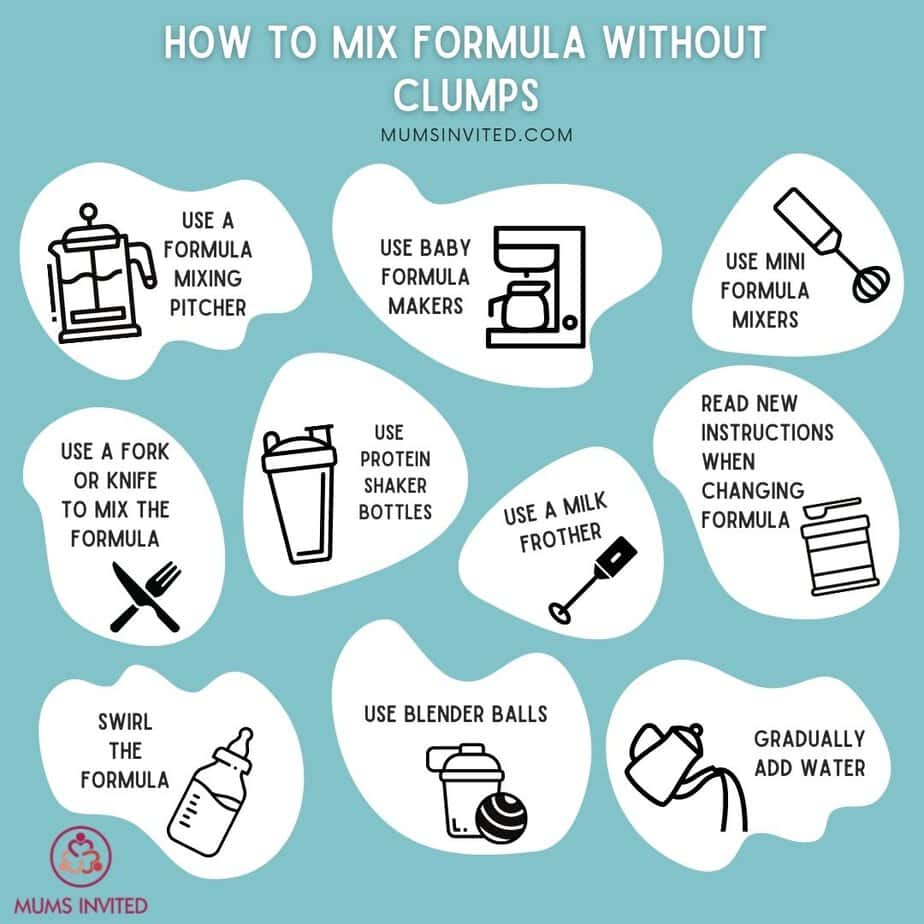 HOW TO MIX FORMULA WITHOUT CLUMPS

MUMSINVITED.COM

USE A FORMULA MIXING PITCHER

USE BABY FORMULA MAKERS

USE MINI FORMULA MIXERS

USE A FORK OR KNIFE TO MIX THE FORMULA

USE PROTEIN SHAKER BOTTLES

USE A MILK FROTHER

READ NEW INSTRUCTIONS WHEN CHANGING FORMULA

SWIRL THE FORMULA

USE BLENDER BALLS

GRADUALLY ADD WATER

MUMS INVITED