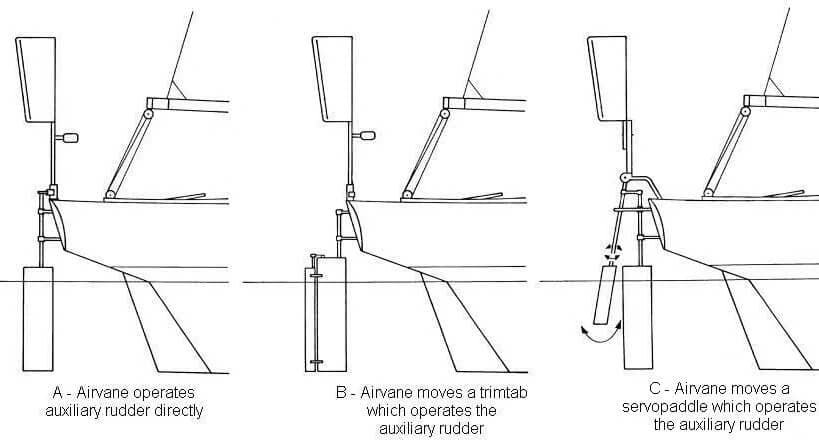 A - Airvane operates auxiliary rudder directly

B - Airvane moves a trimtab which operates the auxiliary rudder

C - Airvane moves a servopaddle which operates the auxiliary rudder