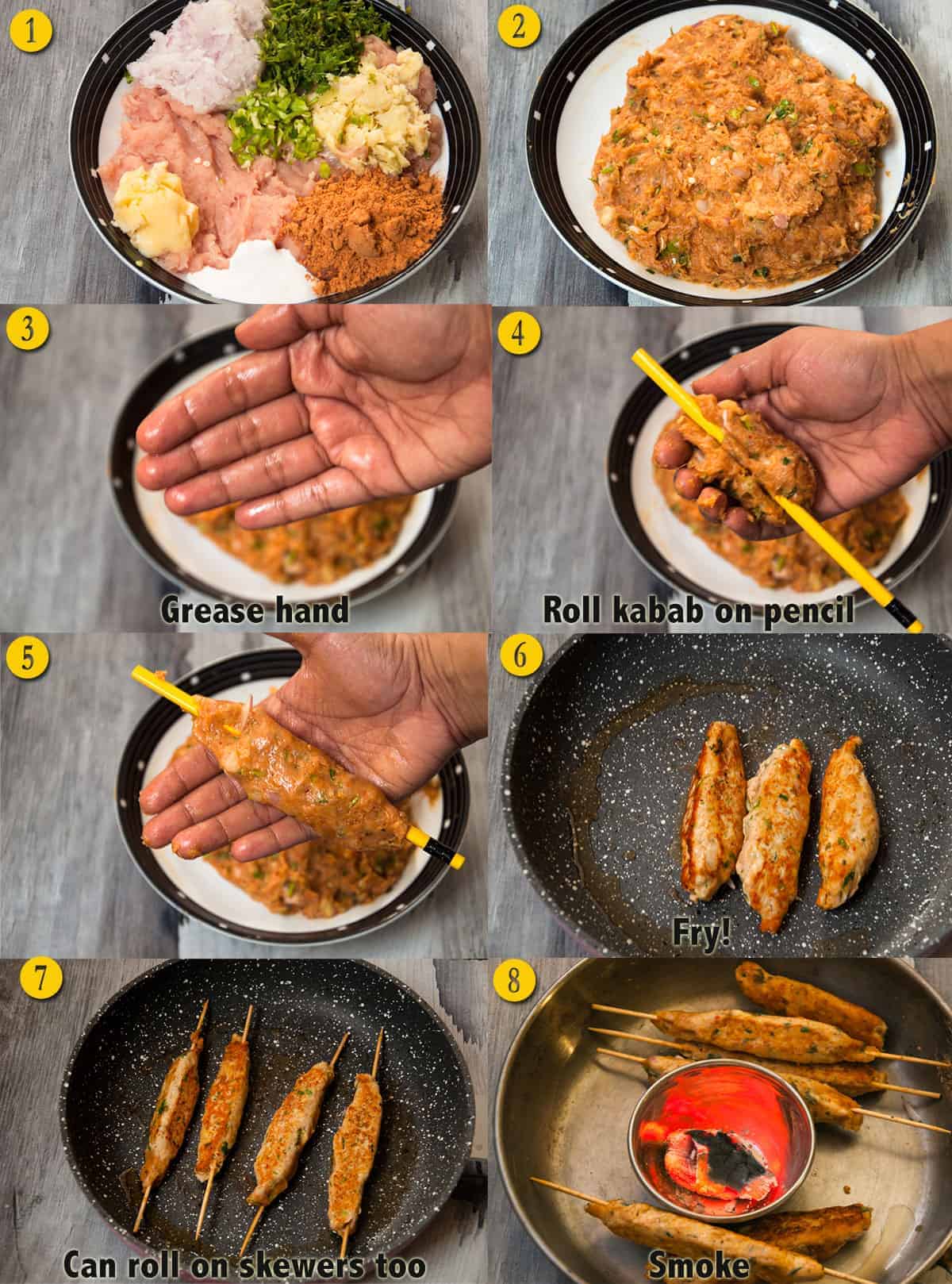 1

2

3

Grease hand

4

Roll kabab on pencil

5

6

Fry!

7

Can roll on skewers too

8

Smoke