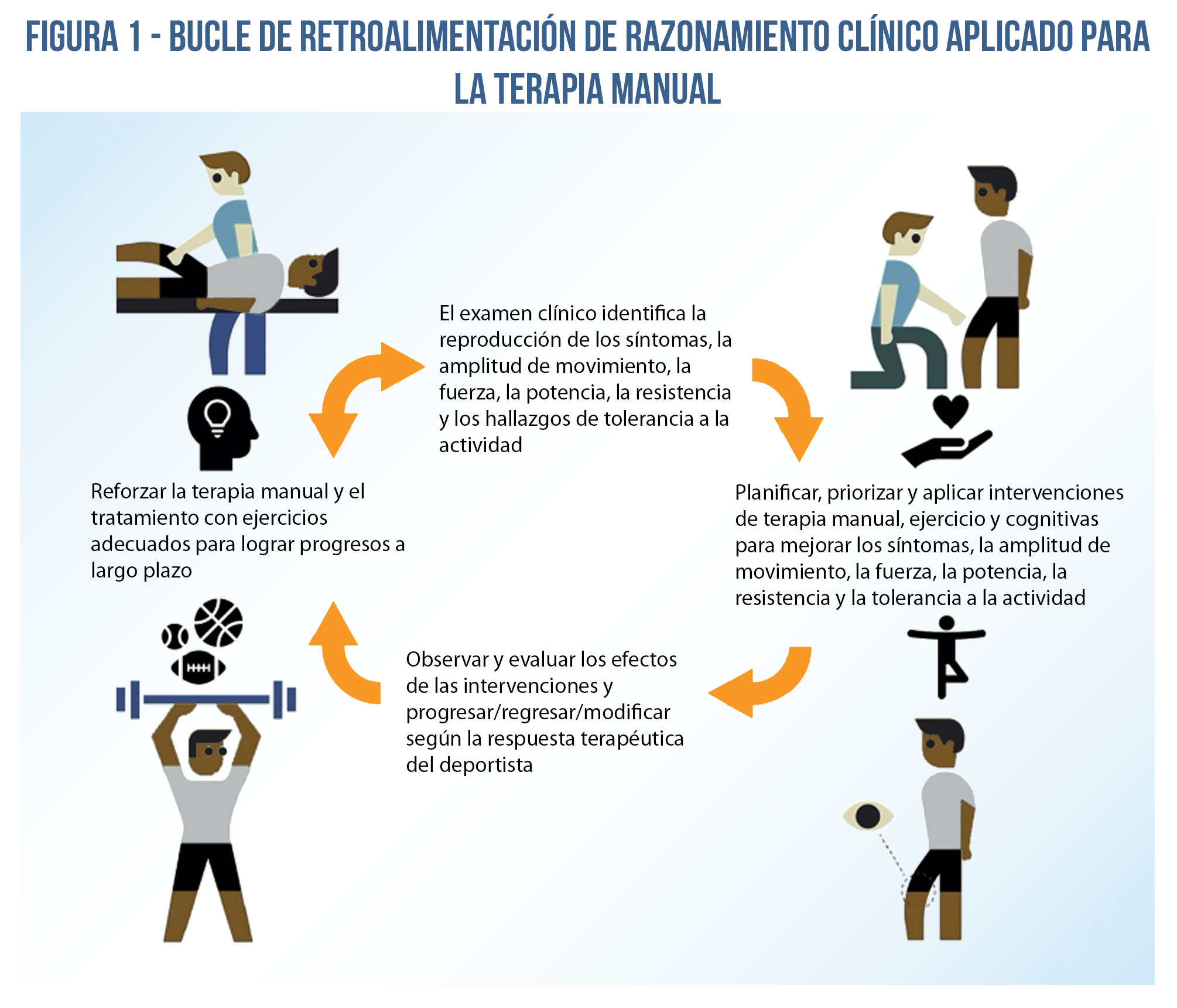 FIGURA 1 - BUCLE DE RETROALIMENTACIÓN DE RAZONAMIENTO CLÍNICO APLICADO PARA LA TERAPIA MANUAL

El examen clínico identifica la reproducción de los síntomas, la amplitud de movimiento, la fuerza, la potencia, la resistencia y los hallazgos de tolerancia a la actividad

Planificar, priorizar y aplicar intervenciones de terapia manual, ejercicio y cognitivas para mejorar los síntomas, la amplitud de movimiento, la fuerza, la potencia, la resistencia y la tolerancia a la actividad

Observar y evaluar los efectos de las intervenciones y progresar/regresar/modificar según la respuesta terapéutica del deportista

Reforzar la terapia manual y el tratamiento con ejercicios adecuados para lograr progresos a largo plazo