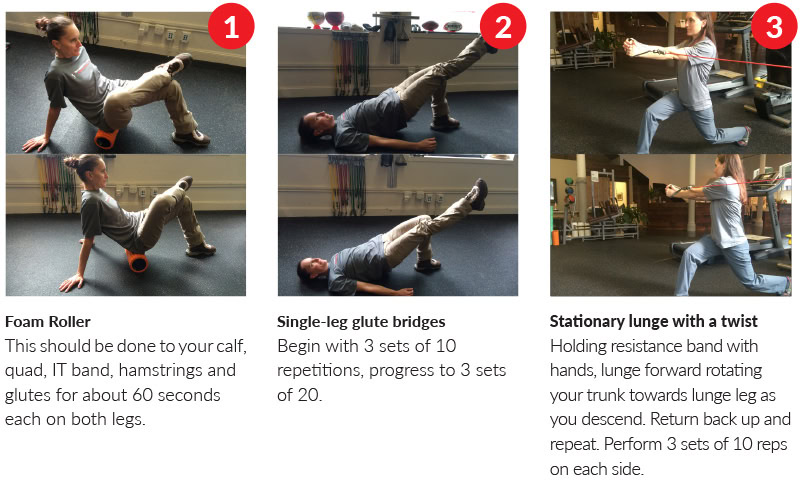 1

Foam Roller
This should be done to your calf, quad, IT band, hamstrings and glutes for about 60 seconds each on both legs.

2

Single-leg glute bridges
Begin with 3 sets of 10 repetitions, progress to 3 sets of 20.

3

Stationary lunge with a twist
Holding resistance band with hands, lunge forward rotating your trunk towards lunge leg as you descend. Return back up and repeat. Perform 3 sets of 10 reps on each side.